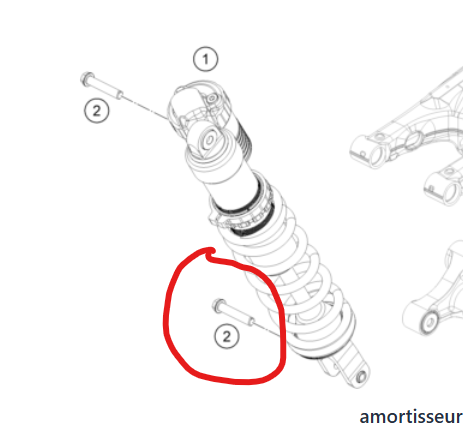 1
2
2
amortisseur